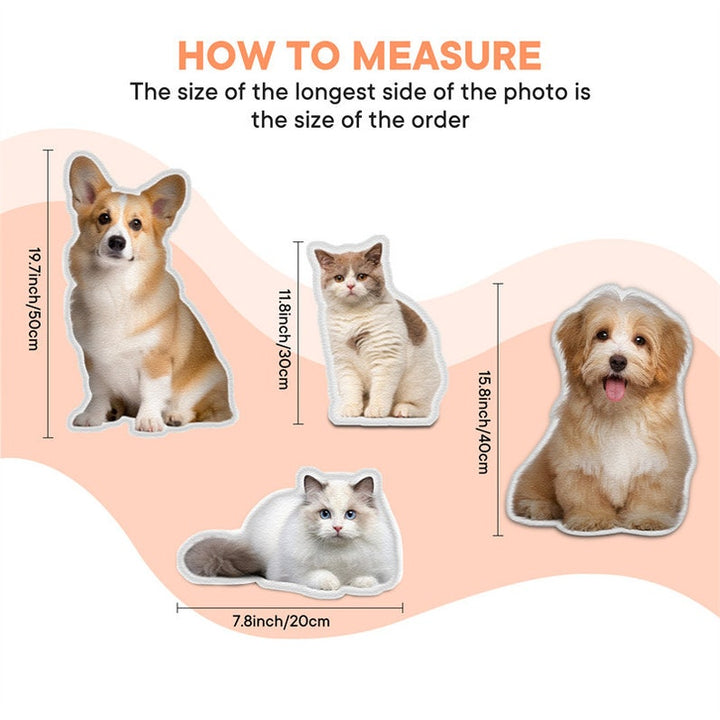 HOW TO MEASURE
The size of the longest side of the photo is the size of the order

19.7inch/50cm

11.8inch/30cm

15.8inch/40cm

7.8inch/20cm